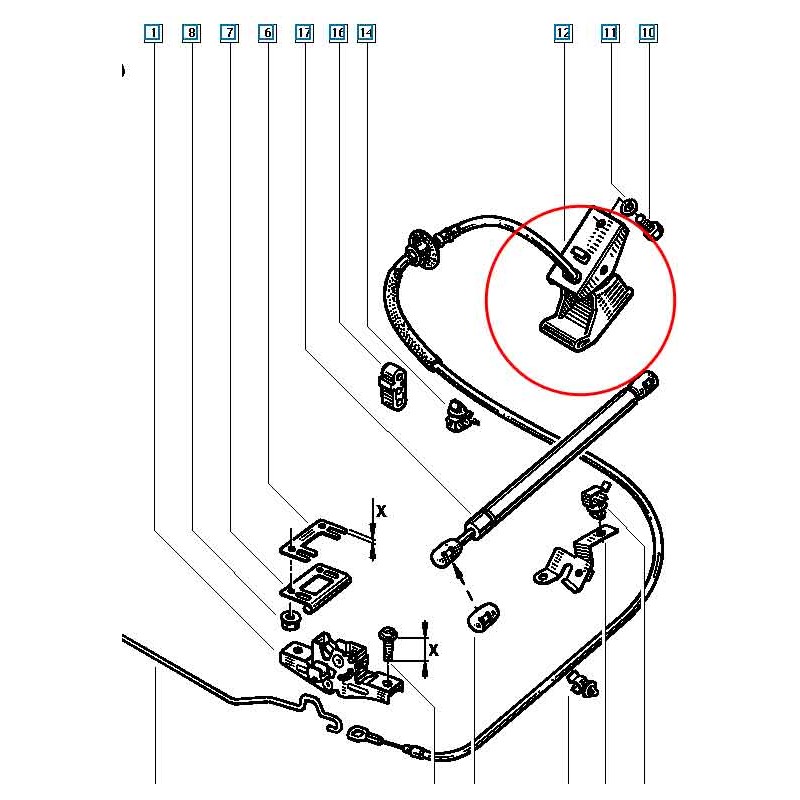 1 8 7 6 17 16 14 12 11 10

X

X